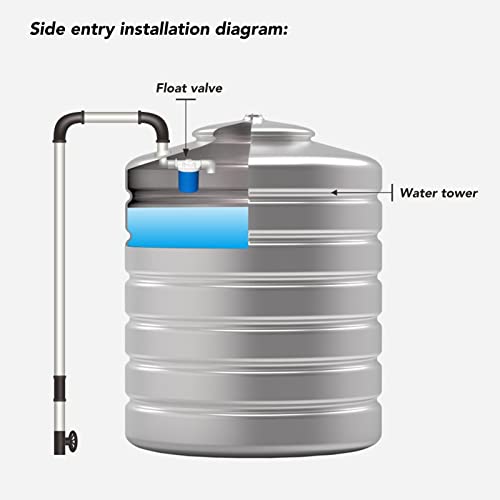 Side entry installation diagram:

Float valve

Water tower