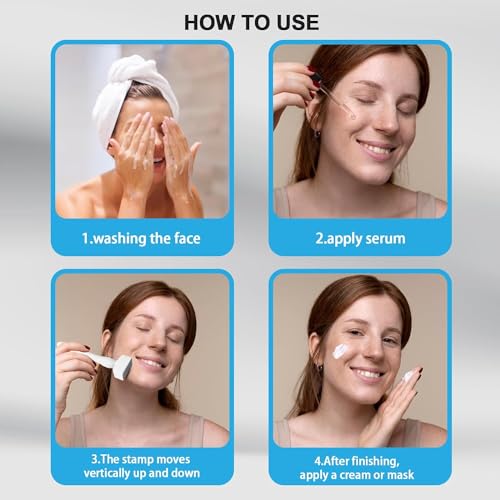 HOW TO USE

1.washing the face

2.apply serum

3.The stamp moves vertically up and down

4.After finishing, apply a cream or mask