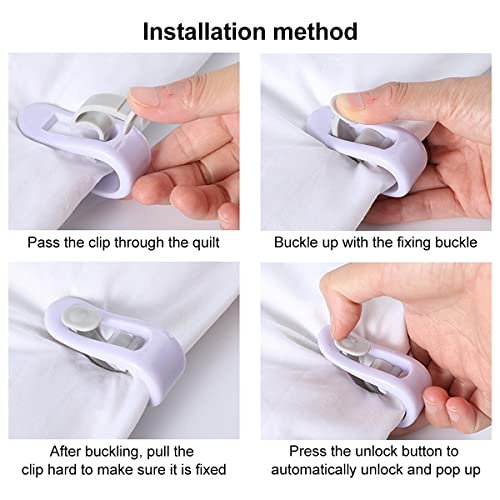 Installation method

Pass the clip through the quilt

Buckle up with the fixing buckle

After buckling, pull the clip hard to make sure it is fixed

Press the unlock button to automatically unlock and pop up