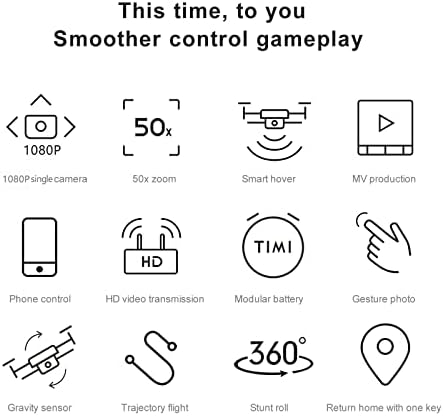 This time, to you
Smoother control gameplay

1080P
1080P single camera

50x
50x zoom

Smart hover

MV production

Phone control

HD
HD video transmission

TIMI
Modular battery

Gesture photo

Gravity sensor

Trajectory flight

360°
Stunt roll

Return home with one key