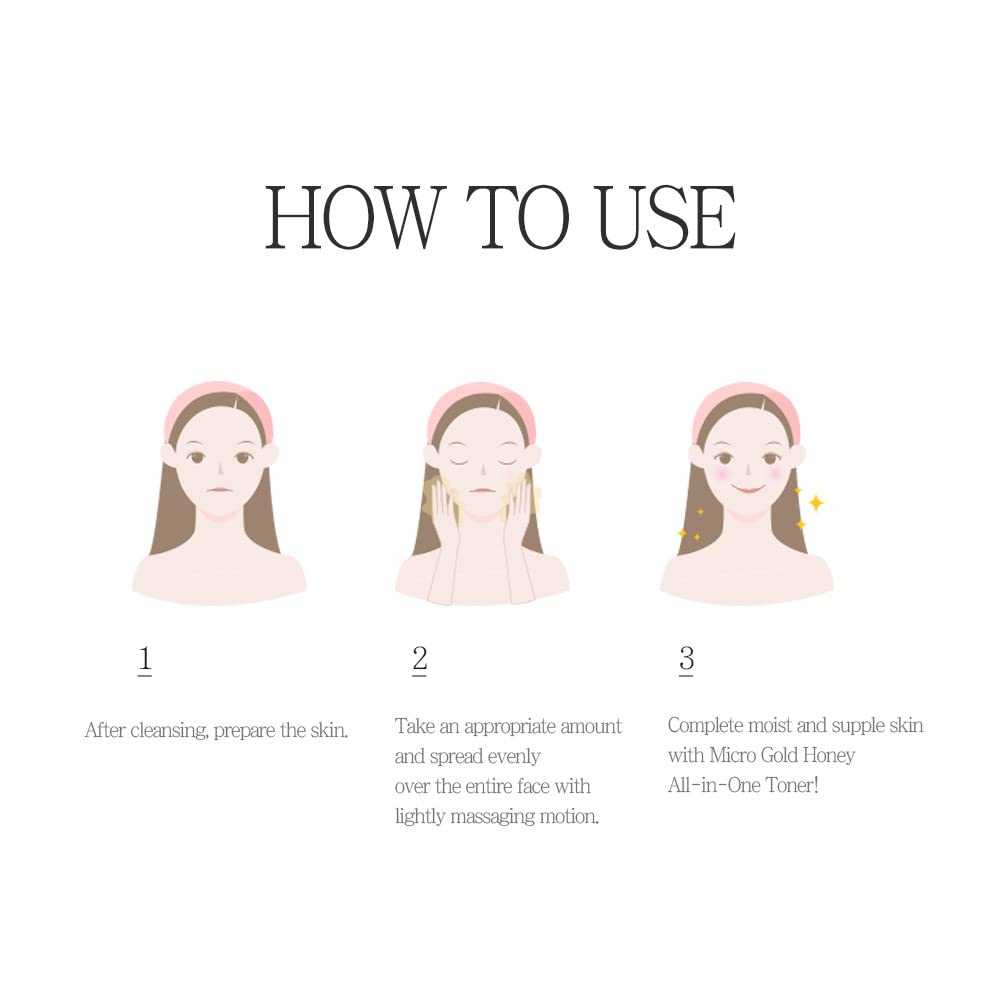 HOW TO USE

1

After cleansing, prepare the skin.

2

Take an appropriate amount and spread evenly over the entire face with lightly massaging motion.

3

Complete moist and supple skin with Micro Gold Honey All-in-One Toner!