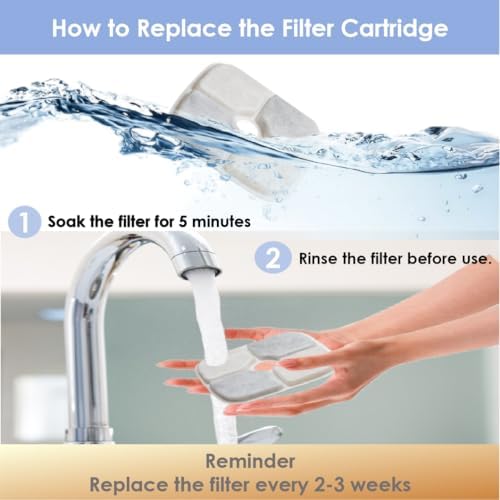 How to Replace the Filter Cartridge

1 Soak the filter for 5 minutes

2 Rinse the filter before use.

Reminder
Replace the filter every 2-3 weeks