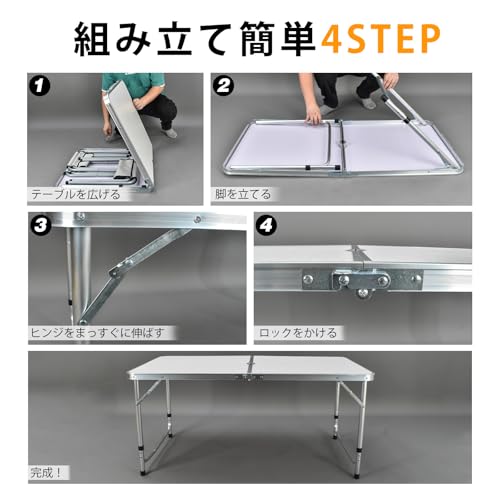 組み立て簡単4STEP

1
テーブルを広げる

2
脚を立てる

3
ヒンジをまっすぐに伸ばす

4
ロックをかける

完成！