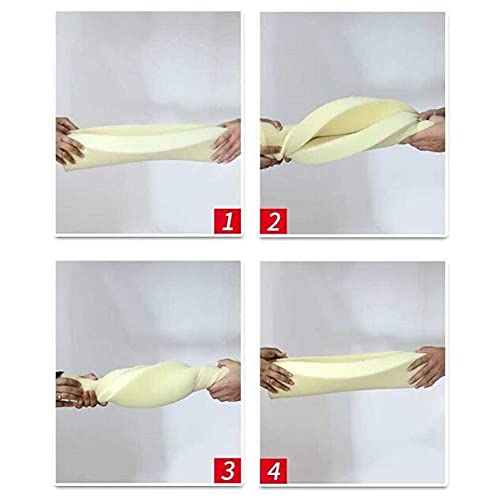 1
2
3
4