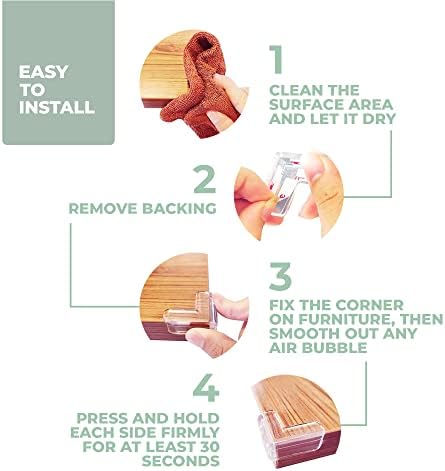 EASY TO INSTALL

1
CLEAN THE SURFACE AREA AND LET IT DRY

2
REMOVE BACKING

3
FIX THE CORNER ON FURNITURE, THEN SMOOTH OUT ANY AIR BUBBLE

4
PRESS AND HOLD EACH SIDE FIRMLY FOR AT LEAST 30 SECONDS