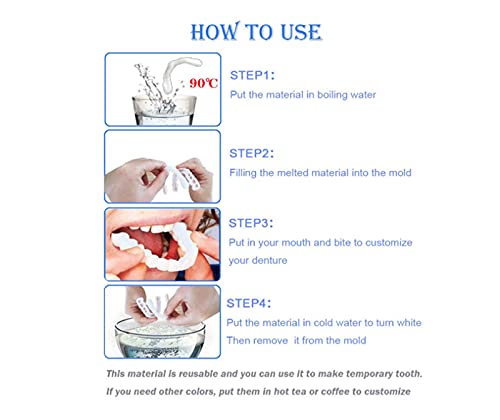 HOW TO USE

90℃

STEP1:
Put the material in boiling water

STEP2:
Filling the melted material into the mold

STEP3:
Put in your mouth and bite to customize your denture

STEP4:
Put the material in cold water to turn white
Then remove it from the mold

This material is reusable and you can use it to make temporary tooth.
If you need other colors, put them in hot tea or coffee to customize