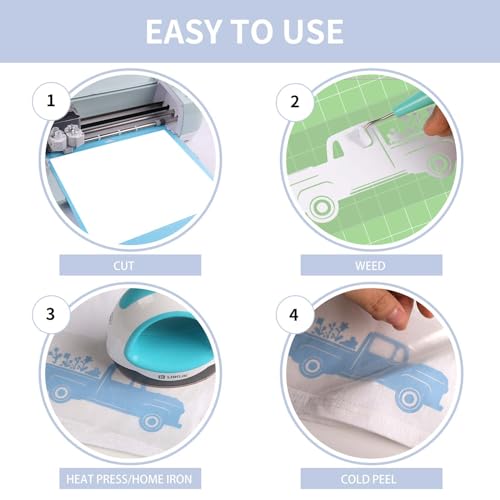 EASY TO USE

1

CUT

2

WEED

3

HEAT PRESS/HOME IRON

4

COLD PEEL