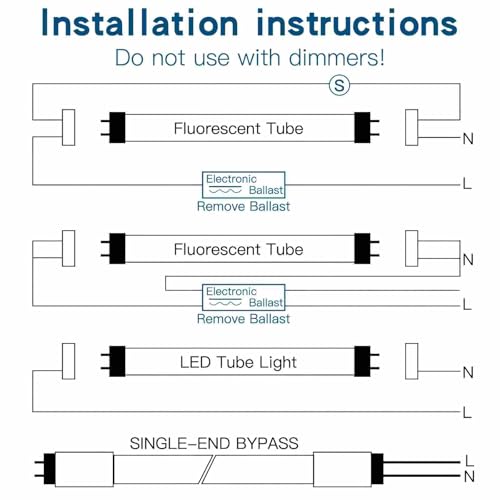 Installation instructions

Do not use with dimmers!

S

Fluorescent Tube

N

Electronic Ballast

L

Remove Ballast

Fluorescent Tube

N

Electronic Ballast

L

Remove Ballast

LED Tube Light

N

L

SINGLE-END BYPASS

L

N