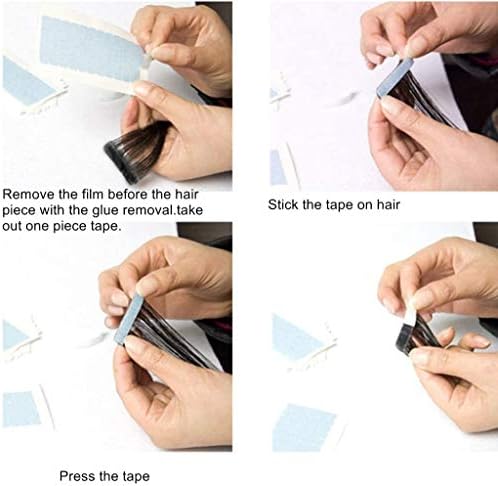 Remove the film before the hair piece with the glue removal.take out one piece tape.

Stick the tape on hair

Press the tape