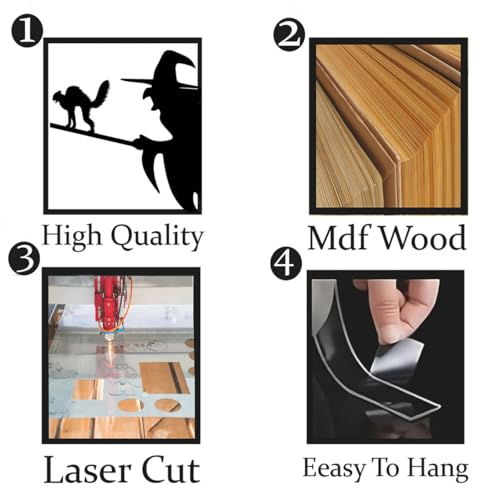 1
High Quality

2
Mdf Wood

3
Laser Cut

4
Eeasy To Hang