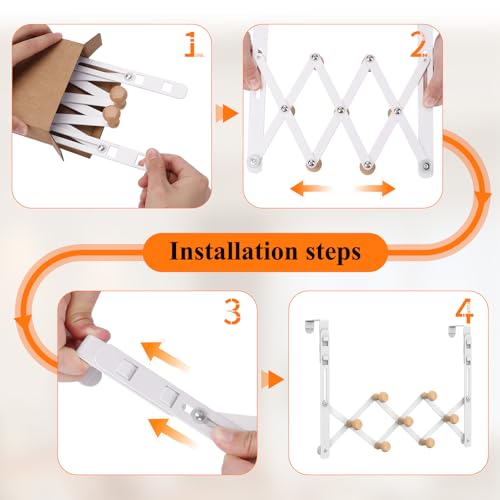 1

2

Installation steps

3

4