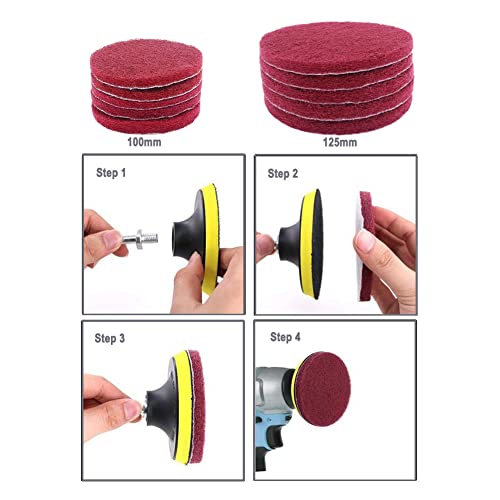 100mm

125mm

Step 1

Step 2

Step 3

Step 4