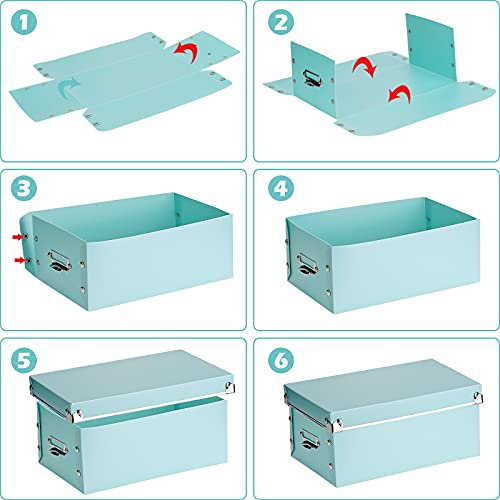 1

2

3

4

5

6