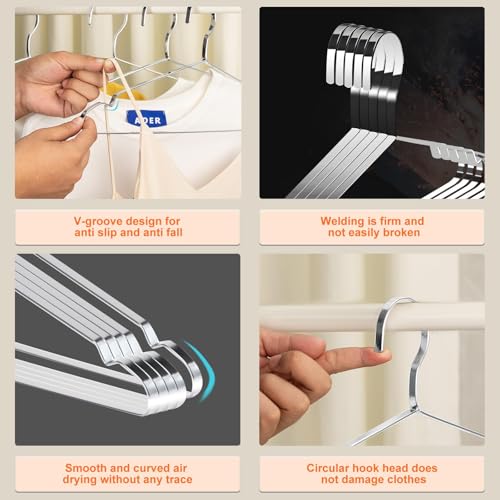 ADER

V-groove design for anti slip and anti fall

Welding is firm and not easily broken

Smooth and curved air drying without any trace

Circular hook head does not damage clothes