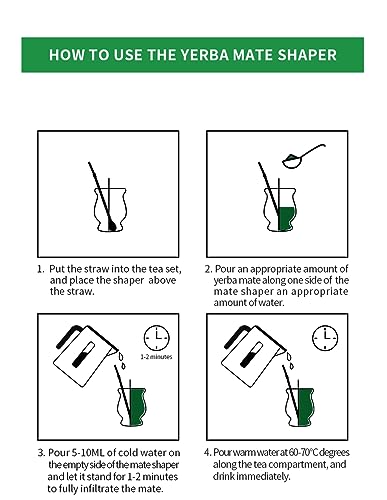 HOW TO USE THE YERBA MATE SHAPER

1. Put the straw into the tea set, and place the shaper above the straw.

2. Pour an appropriate amount of yerba mate along one side of the mate shaper an appropriate amount of water.

1-2 minutes

3. Pour 5-10ML of cold water on the empty side of the mate shaper and let it stand for 1-2 minutes to fully infiltrate the mate.

4. Pour warm water at 60-70°C degrees along the tea compartment, and drink immediately.