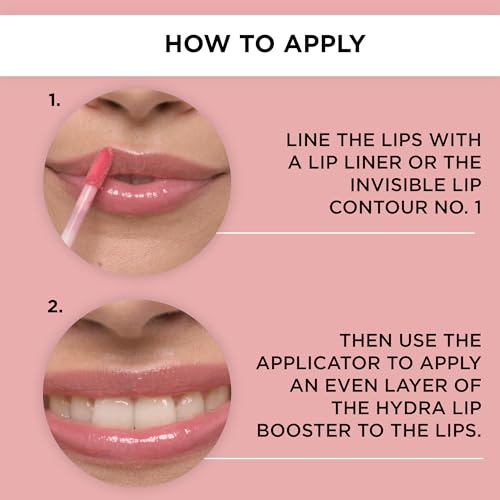 HOW TO APPLY

1.

LINE THE LIPS WITH A LIP LINER OR THE INVISIBLE LIP CONTOUR NO. 1

2.

THEN USE THE APPLICATOR TO APPLY AN EVEN LAYER OF THE HYDRA LIP BOOSTER TO THE LIPS.