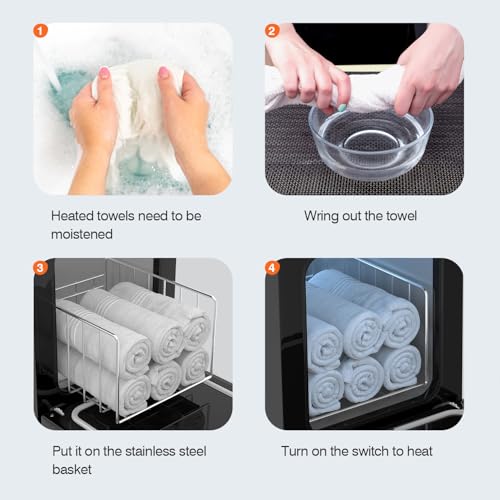 1
Heated towels need to be moistened

2
Wring out the towel

3
Put it on the stainless steel basket

4
Turn on the switch to heat