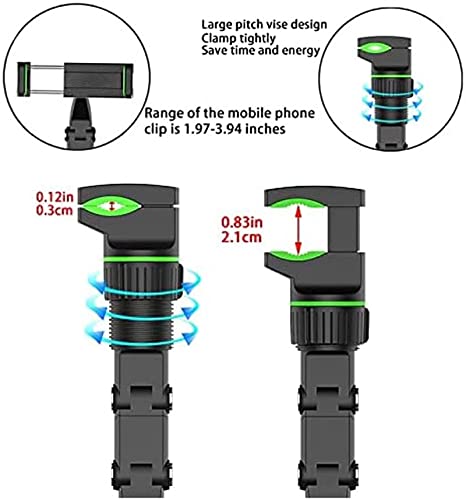 Large pitch vise design
Clamp tightly
Save time and energy

Range of the mobile phone clip is 1.97-3.94 inches

0.12in
0.3cm

0.83in
2.1cm