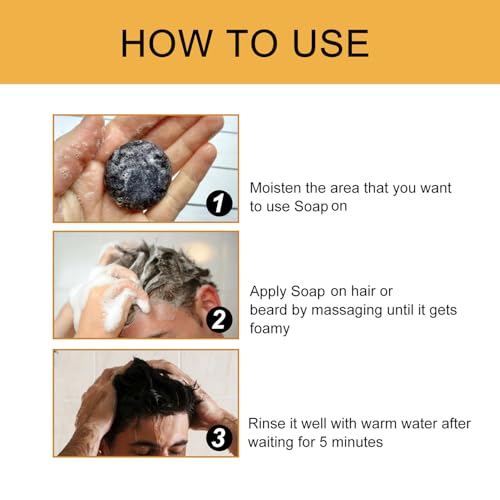 HOW TO USE

1

Moisten the area that you want to use Soap on

2

Apply Soap on hair or beard by massaging until it gets foamy

3

Rinse it well with warm water after waiting for 5 minutes