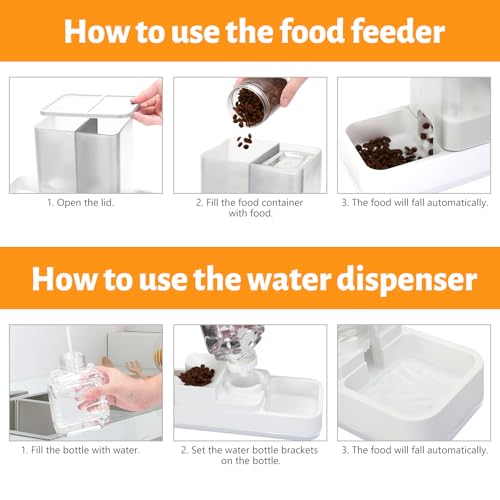 How to use the food feeder

1. Open the lid.

2. Fill the food container with food.

3. The food will fall automatically.

How to use the water dispenser

1. Fill the bottle with water.

2. Set the water bottle brackets on the bottle.

3. The food will fall automatically.