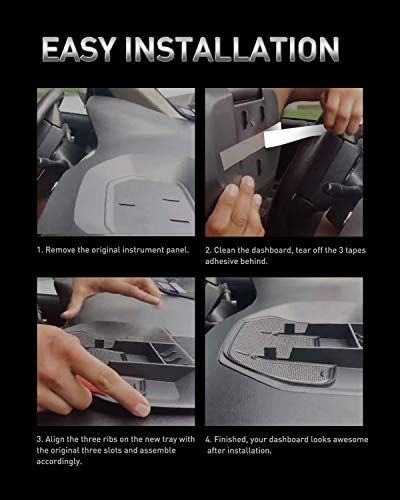 EASY INSTALLATION

1. Remove the original instrument panel.

2. Clean the dashboard, tear off the 3 tapes adhesive behind.

3. Align the three ribs on the new tray with the original three slots and assemble accordingly.

4. Finished, your dashboard looks awesome after installation.