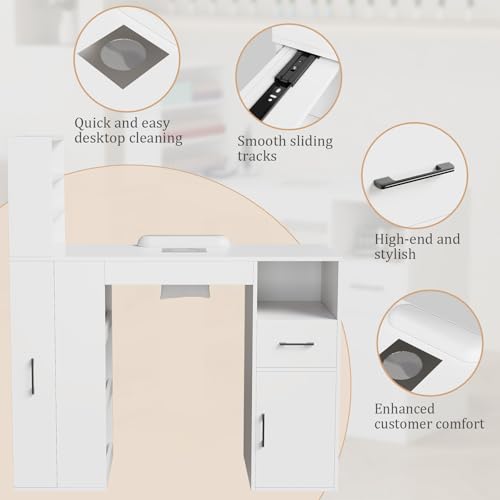 Quick and easy desktop cleaning

Smooth sliding tracks

High-end and stylish

Enhanced customer comfort