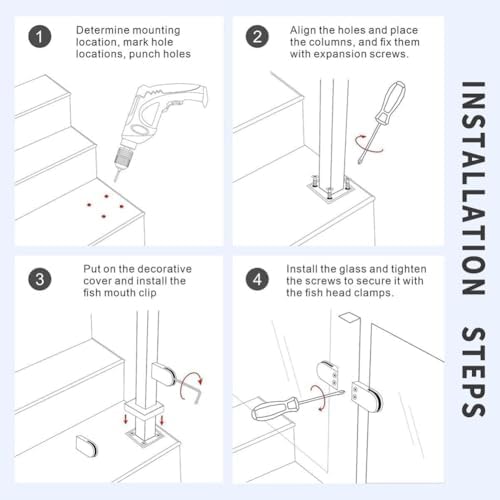 1 Determine mounting location, mark hole locations, punch holes

2 Align the holes and place the columns, and fix them with expansion screws.

3 Put on the decorative cover and install the fish mouth clip

4 Install the glass and tighten the screws to secure it with the fish head clamps.

INSTALLATION STEPS