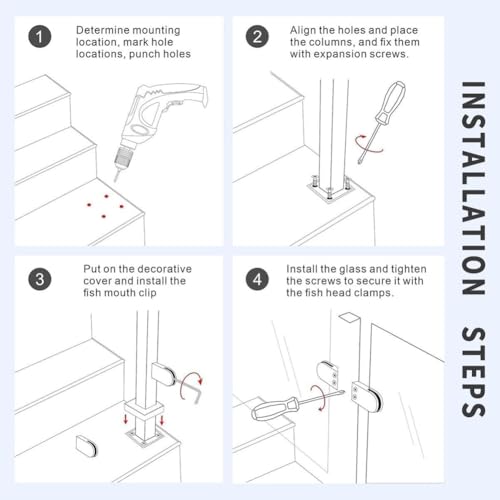 1 Determine mounting location, mark hole locations, punch holes

2 Align the holes and place the columns, and fix them with expansion screws.

3 Put on the decorative cover and install the fish mouth clip

4 Install the glass and tighten the screws to secure it with the fish head clamps.

INSTALLATION STEPS