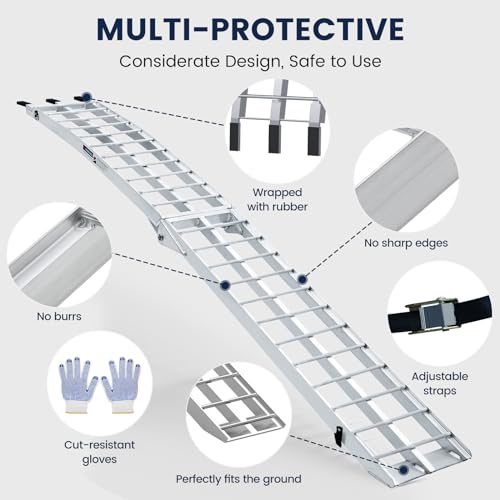 MULTI-PROTECTIVE

Considerate Design, Safe to Use

Wrapped with rubber

No sharp edges

No burrs

Adjustable straps

Cut-resistant gloves

Perfectly fits the ground