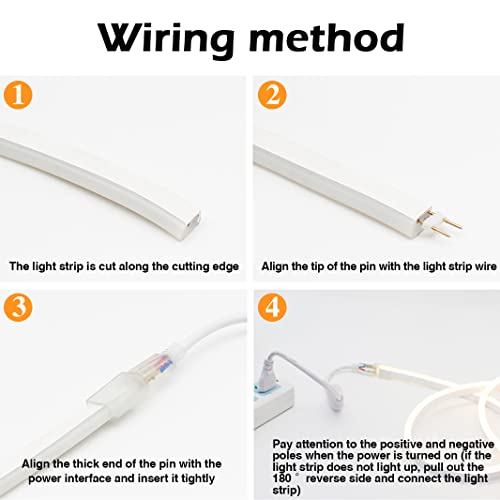 Wiring method

1

The light strip is cut along the cutting edge

2

Align the tip of the pin with the light strip wire

3

Align the thick end of the pin with the power interface and insert it tightly

4

Pay attention to the positive and negative poles when the power is turned on (if the light strip does not light up, pull out the 180° reverse side and connect the light strip)