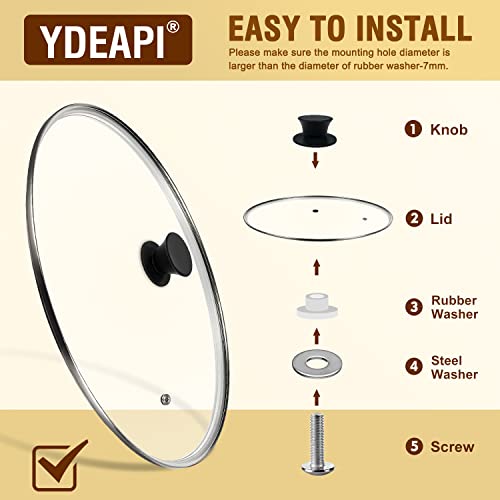 YDEAPI®

EASY TO INSTALL

Please make sure the mounting hole diameter is larger than the diameter of rubber washer-7mm.

1 Knob

2 Lid

3 Rubber Washer

4 Steel Washer

5 Screw