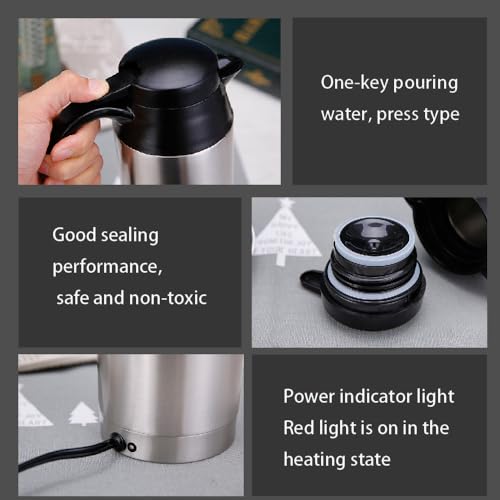 One-key pouring water, press type

Good sealing performance, safe and non-toxic

Power indicator light Red light is on in the heating state