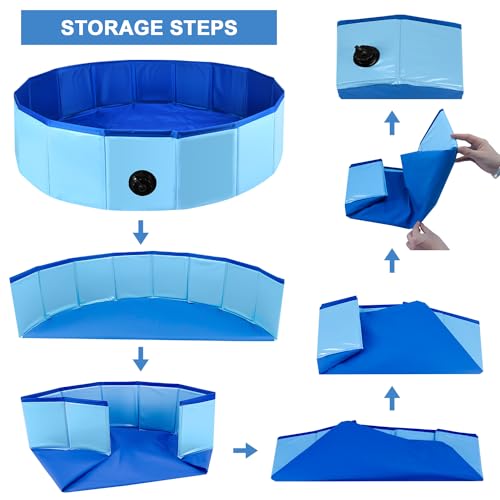 STORAGE STEPS