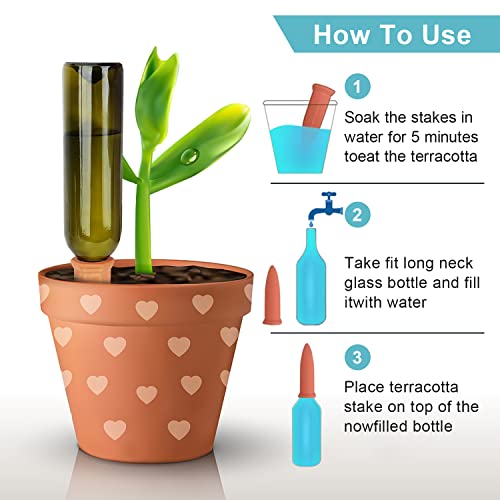 How To Use

1

Soak the stakes in water for 5 minutes toeat the terracotta

2

Take fit long neck glass bottle and fill itwith water

3

Place terracotta stake on top of the nowfilled bottle