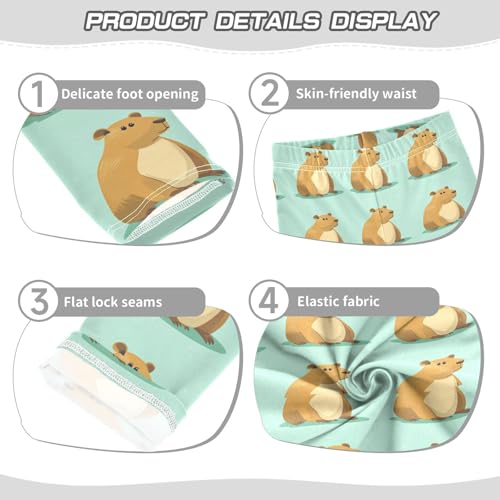 PRODUCT DETAILS DISPLAY

1 Delicate foot opening

2 Skin-friendly waist

3 Flat lock seams

4 Elastic fabric