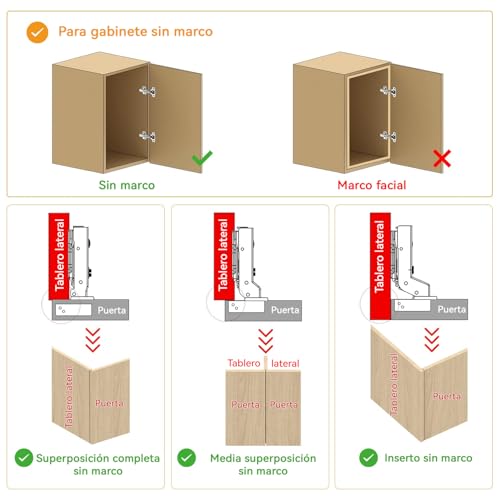 Para gabinete sin marco

Sin marco

Marco facial

Tablero lateral

Puerta

Tablero lateral

Puerta

Superposición completa sin marco

Tablero lateral

Puerta

Tablero lateral

Puerta

Puerta

Media superposición sin marco

Tablero lateral

Puerta

Tablero lateral

Puerta

Inserto sin marco