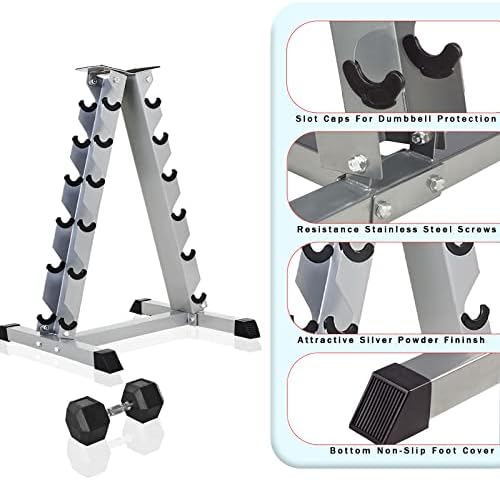 Slot Caps For Dumbbell Protection

Resistance Stainless Steel Screws

Attractive Silver Powder Fininsh

Bottom Non-Slip Foot Cover