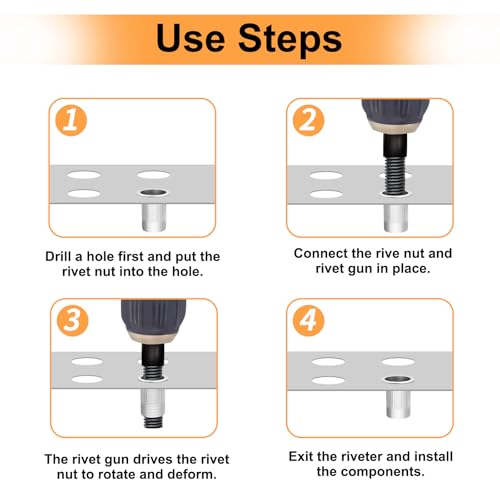 Use Steps

1

Drill a hole first and put the rivet nut into the hole.

2

Connect the rive nut and rivet gun in place.

3

The rivet gun drives the rivet nut to rotate and deform.

4

Exit the riveter and install the components.