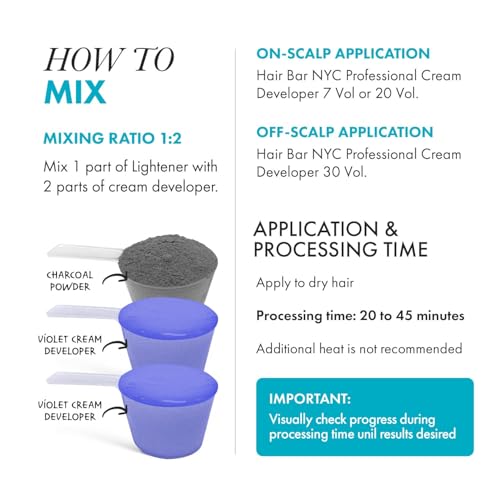 HOW TO
MIX

MIXING RATIO 1:2

Mix 1 part of Lightener with 2 parts of cream developer.

CHARCOAL POWDER

VIOLET CREAM DEVELOPER

VIOLET CREAM DEVELOPER

ON-SCALP APPLICATION

Hair Bar NYC Professional Cream Developer 7 Vol or 20 Vol.

OFF-SCALP APPLICATION

Hair Bar NYC Professional Cream Developer 30 Vol.

APPLICATION & PROCESSING TIME

Apply to dry hair

Processing time: 20 to 45 minutes

Additional heat is not recommended

IMPORTANT:
Visually check progress during processing time unil results desired