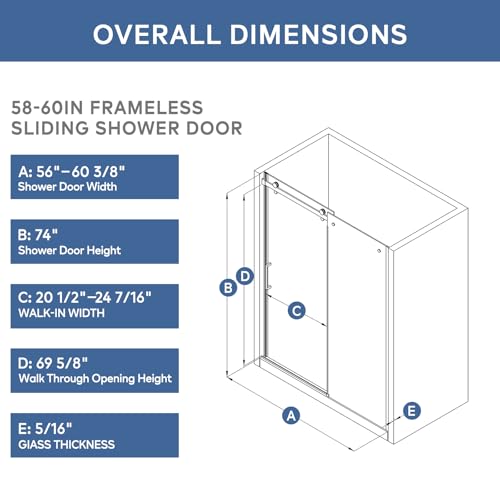 OVERALL DIMENSIONS

58-60IN FRAMELESS SLIDING SHOWER DOOR

A: 56"–60 3/8"
Shower Door Width

B: 74"
Shower Door Height

C: 20 1/2"–24 7/16"
WALK-IN WIDTH

D: 69 5/8"
Walk Through Opening Height

E: 5/16"
GIASS THICKNESS

B
D
C
A
E