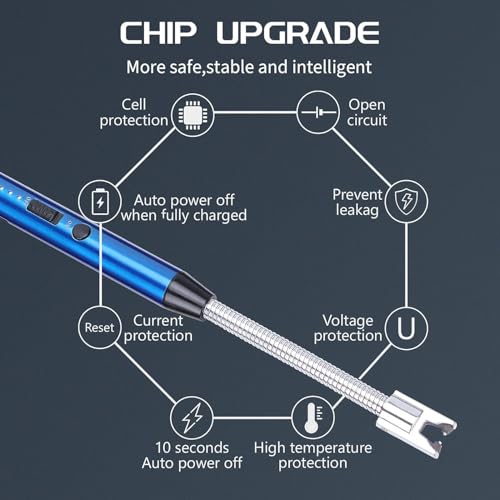 CHIP UPGRADE

More safe,stable and intelligent

Cell protection

Open circuit

Auto power off when fully charged

Prevent leakag

Reset

Current protection

Voltage protection

U

10 seconds Auto power off

High temperature protection