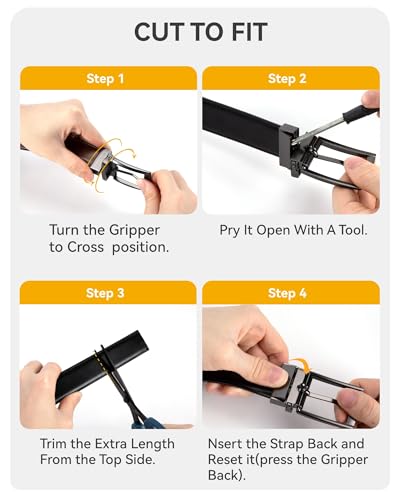 CUT TO FIT

Step 1

Turn the Gripper to Cross  position.

Step 2

Pry It Open With A Tool.

Step 3

Trim the Extra Length From the Top Side.

Step 4

Nsert the Strap Back and Reset it(press the Gripper Back).