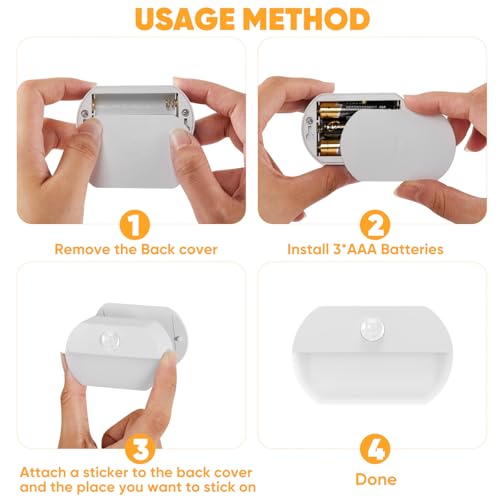 USAGE METHOD

1
Remove the Back cover

2
Install 3*AAA Batteries

3
Attach a sticker to the back cover and the place you want to stick on

4
Done