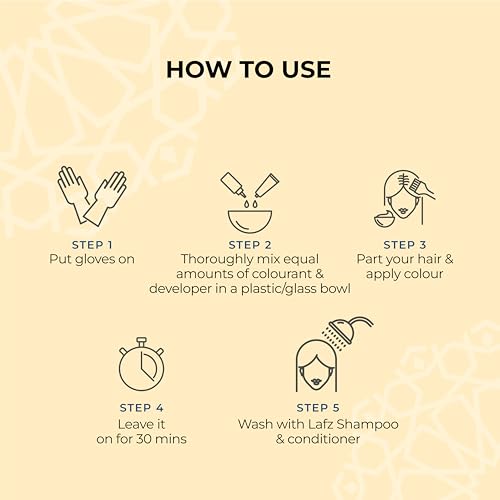 HOW TO USE

STEP 1
Put gloves on

STEP 2
Thoroughly mix equal amounts of colourant & developer in a plastic/glass bowl

STEP 3
Part your hair & apply colour

STEP 4
Leave it on for 30 mins

STEP 5
Wash with Lafz Shampoo & conditioner