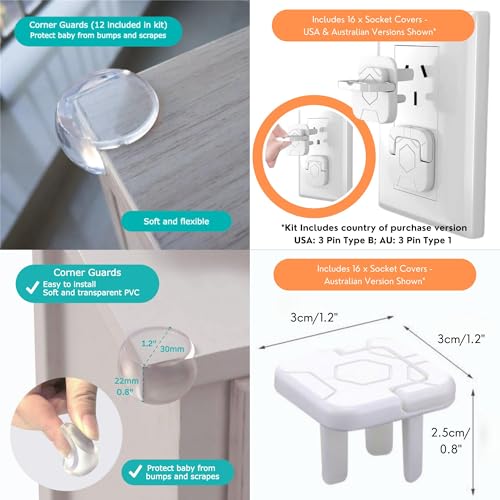 Corner Guards (12 included in kit)
Protect baby from bumps and scrapes

Soft and flexible

Includes 16 x Socket Covers - USA & Australian Versions Shown*

*Kit Includes country of purchase version
USA: 3 Pin Type B; AU: 3 Pin Type 1

Corner Guards
Easy to install
Soft and transparent PVC

1.2"
30mm
22mm
0.8"

Protect baby from bumps and scrapes

Includes 16 x Socket Covers - Australian Version Shown*

3cm/1.2"
3cm/1.2"
2.5cm/ 0.8"