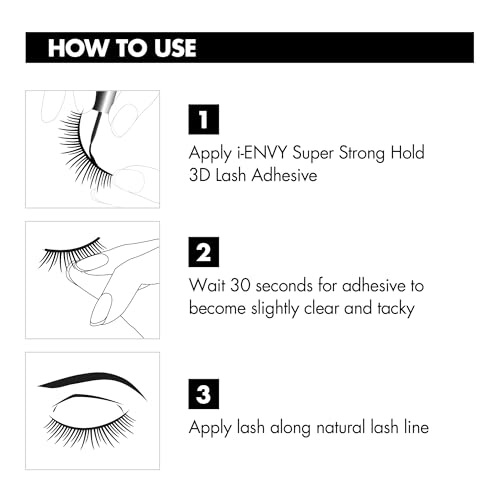 HOW TO USE

1
Apply i-ENVY Super Strong Hold 3D Lash Adhesive

2
Wait 30 seconds for adhesive to become slightly clear and tacky

3
Apply lash along natural lash line