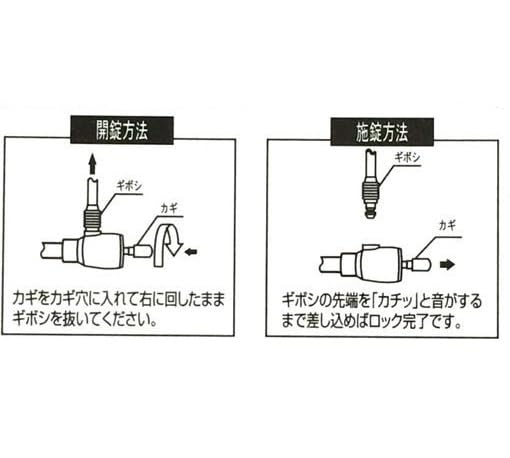 開錠方法

ギボシ

カギ

カギをカギ穴に入れて右に回したままギボシを抜いてください。

施錠方法

ギボシ

カギ

ギボシの先端を「カチッ」と音がするまで差し込めばロック完了です。