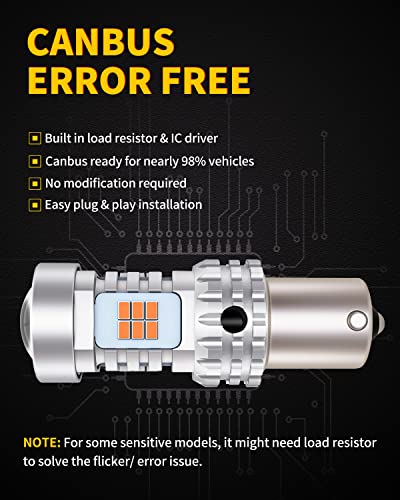 CANBUS
ERROR FREE

Built in load resistor & IC driver
Canbus ready for nearly 98% vehicles
No modification required
Easy plug & play installation

NOTE: For some sensitive models, it might need load resistor to solve the flicker/ error issue.