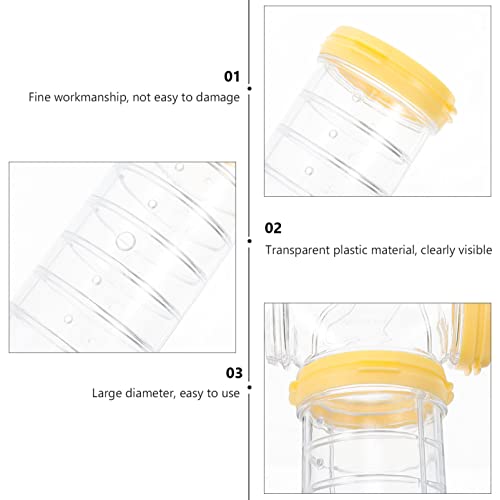 01
Fine workmanship, not easy to damage

02
Transparent plastic material, clearly visible

03
Large diameter, easy to use