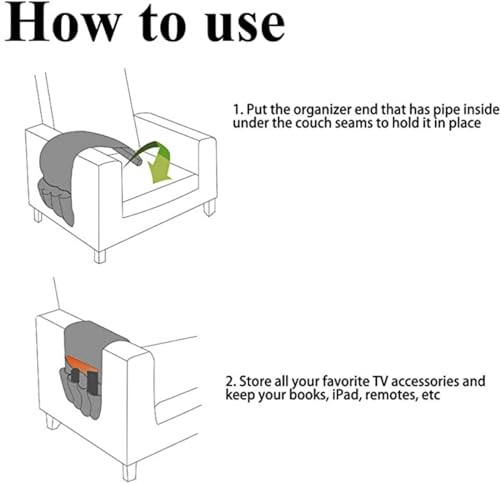 How to use

1. Put the organizer end that has pipe inside under the couch seams to hold it in place

2. Store all your favorite TV accessories and keep your books, iPad, remotes, etc